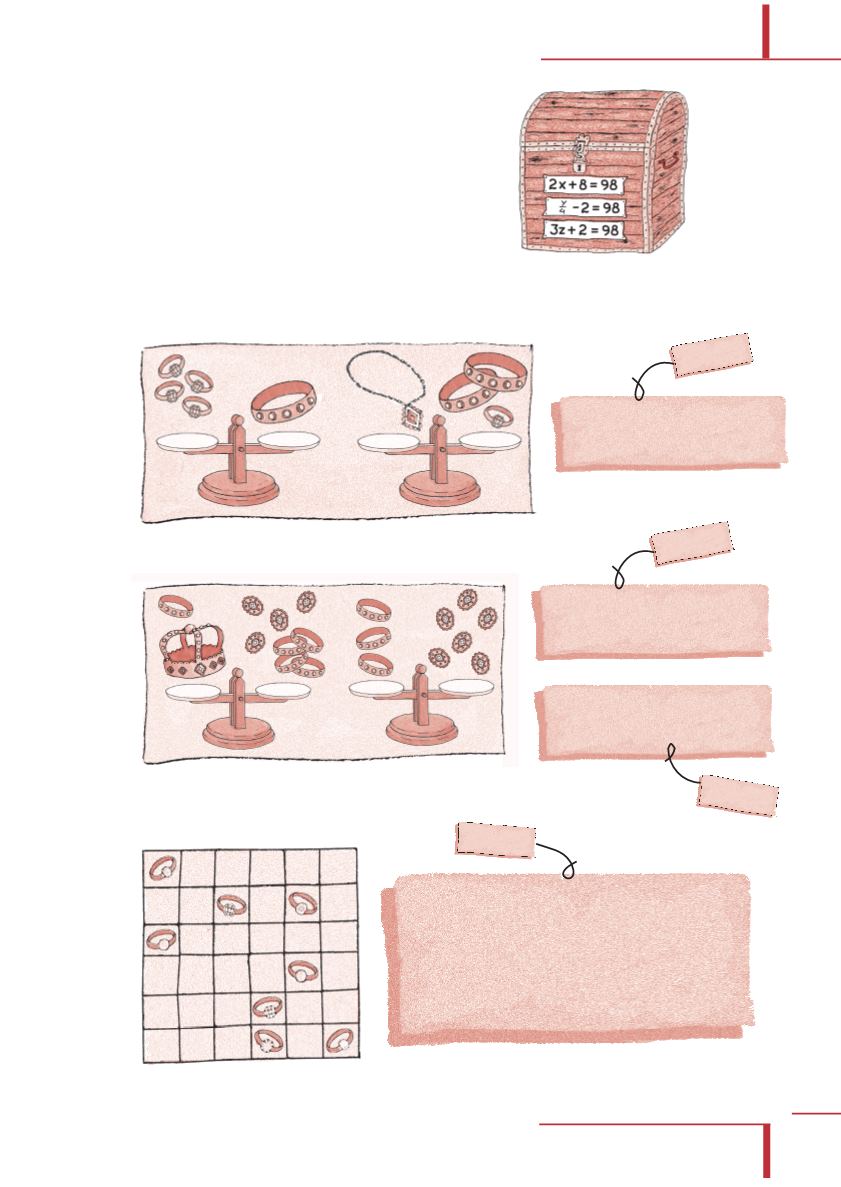 $2x+8=98$

$\frac{y}{4}-2=98$

$3z+2=98$